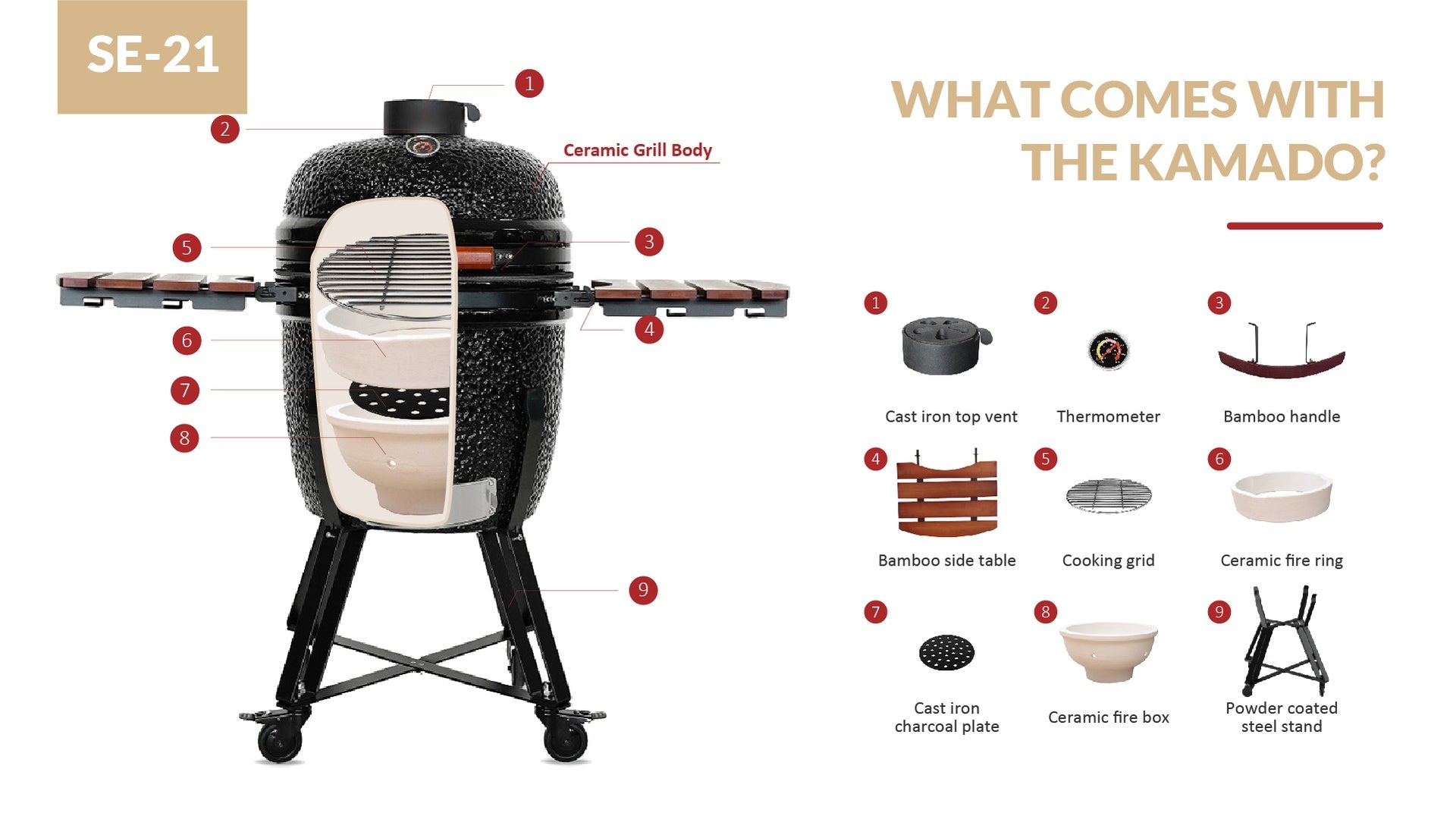 SE-21

1

2

Ceramic Grill Body

5

3

6

4

7

8

9

WHAT COMES WITH THE KAMADO?

1 Cast iron top vent

2 Thermometer

3 Bamboo handle

4 Bamboo side table

5 Cooking grid

6 Ceramic fire ring

7 Cast iron charcoal plate

8 Ceramic fire box

9 Powder coated steel stand